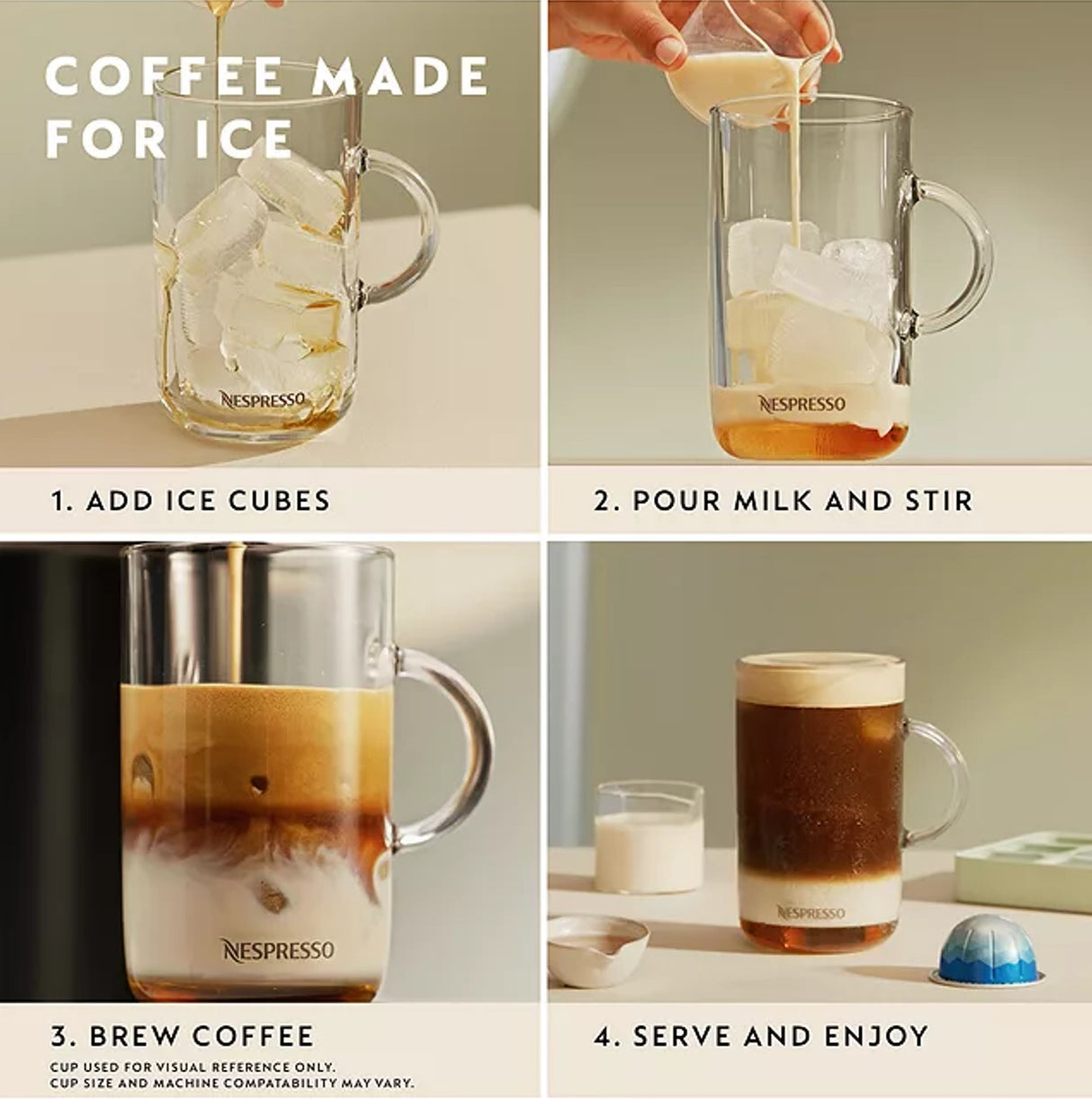 COFFEE MADE FOR ICE

NESPRESSO

1. ADD ICE CUBES

NESPRESSO

2. POUR MILK AND STIR

NESPRESSO

3. BREW COFFEE

CUP USED FOR VISUAL REFERENCE ONLY.
CUP SIZE AND MACHINE COMPATABILITY MAY VARY.

NESPRESSO

4. SERVE AND ENJOY