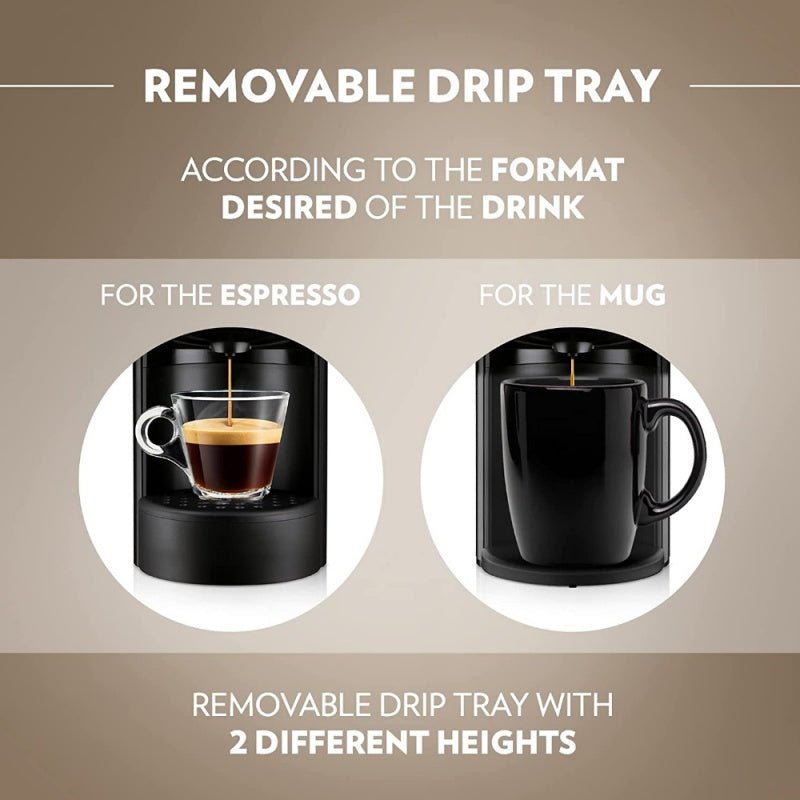 REMOVABLE DRIP TRAY

ACCORDING TO THE FORMAT DESIRED OF THE DRINK

FOR THE ESPRESSO

FOR THE MUG

REMOVABLE DRIP TRAY WITH 2 DIFFERENT HEIGHTS