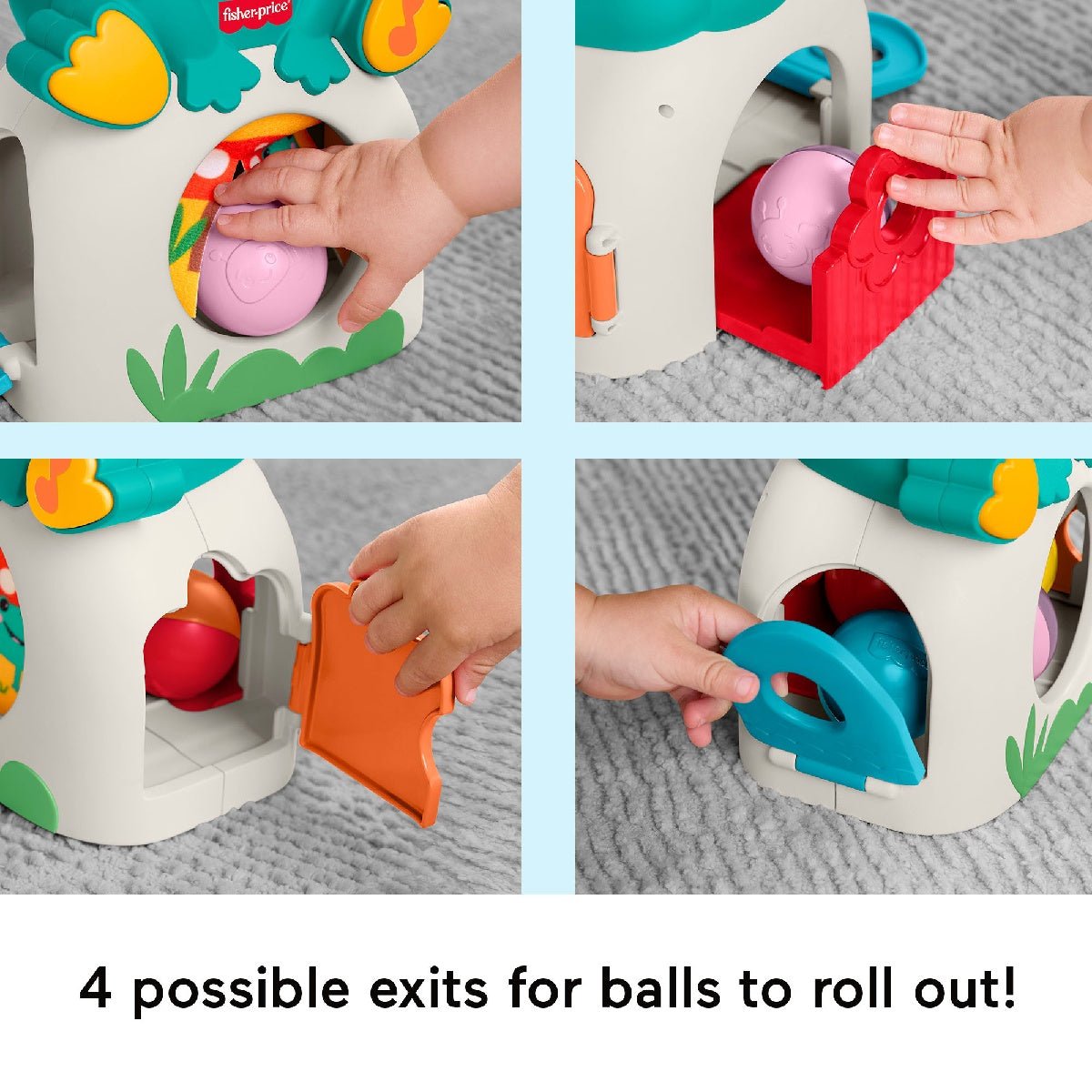 fisher-price

4 possible exits for balls to roll out!