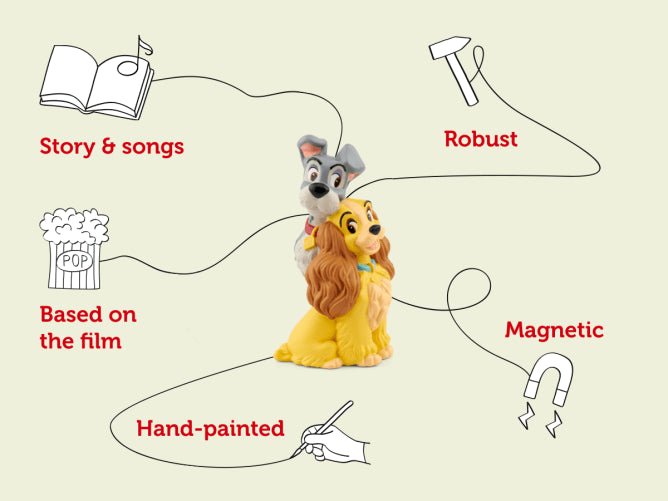 Story & songs

Robust

POP

Based on the film

Magnetic

Hand-painted