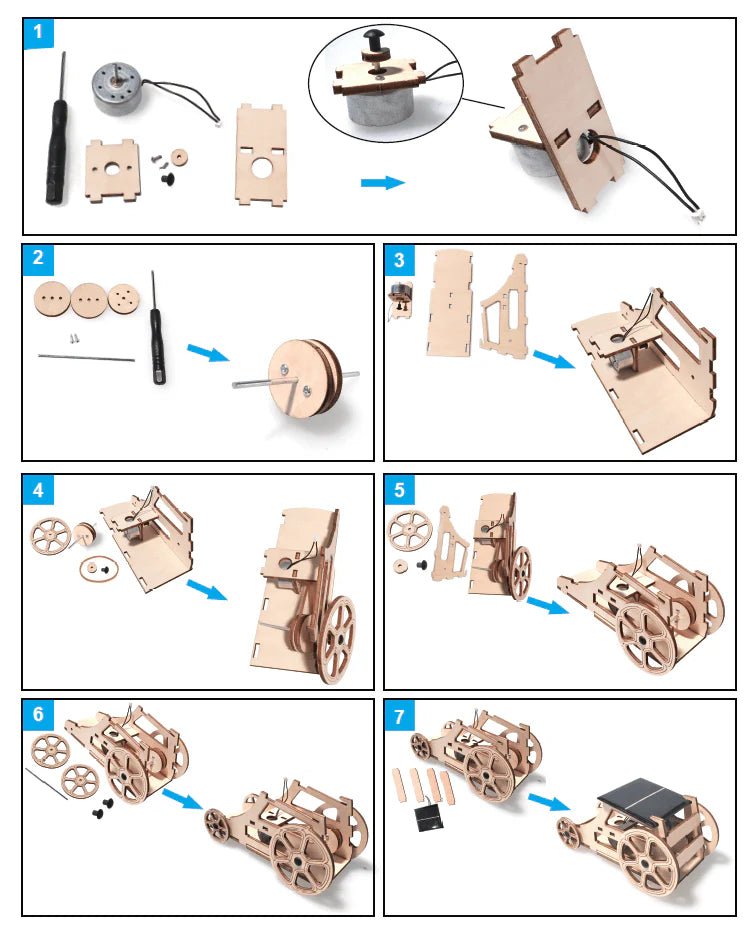 1

2

3

4

5

6

7